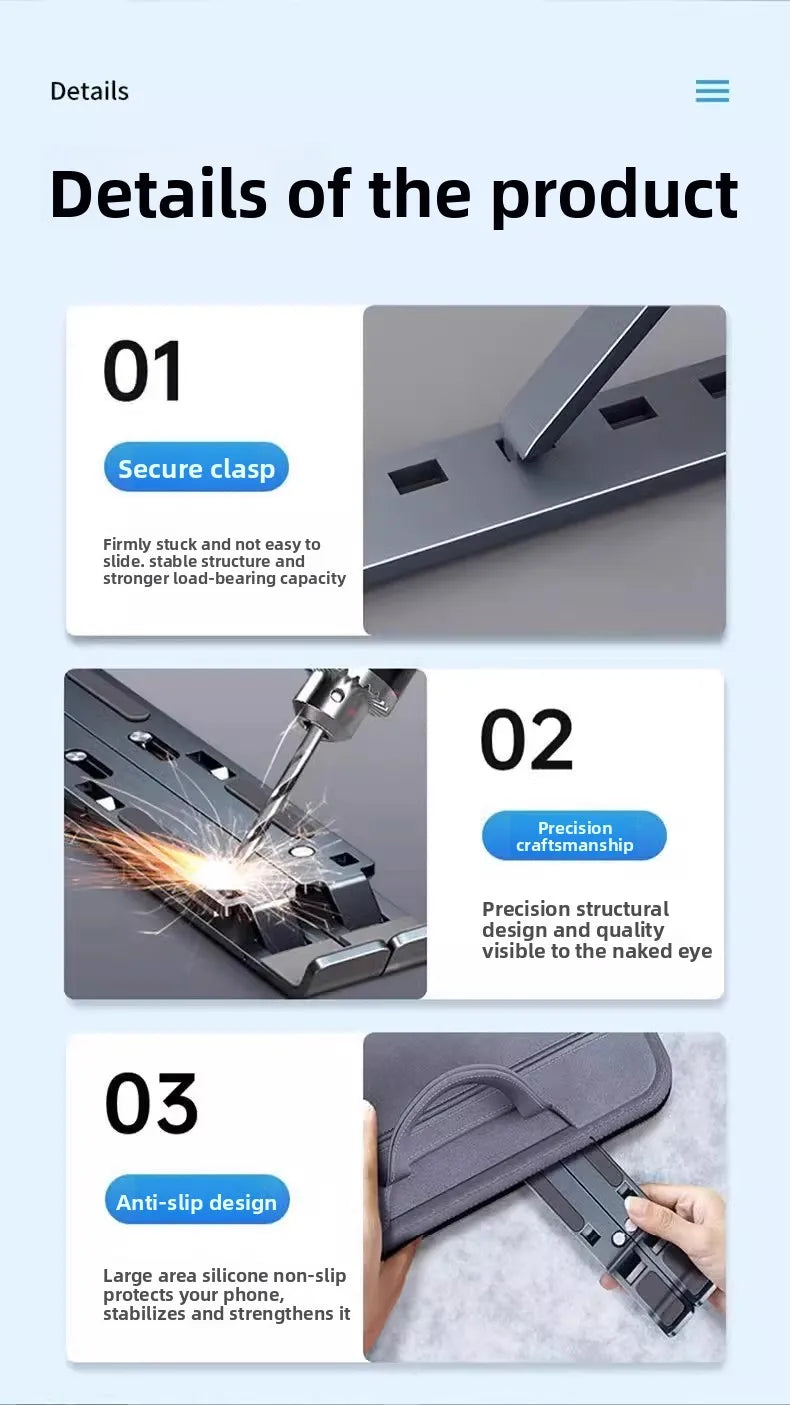 Details

Details of the product

01

Secure clasp

Firmly stuck and not easy to slide. stable structure and stronger load-bearing capacity

02

Precision craftsmanship

Precision structural design and quality visible to the naked eye

03

Anti-slip design

Large area silicone non-slip protects your phone, stabilizes and strengthens it